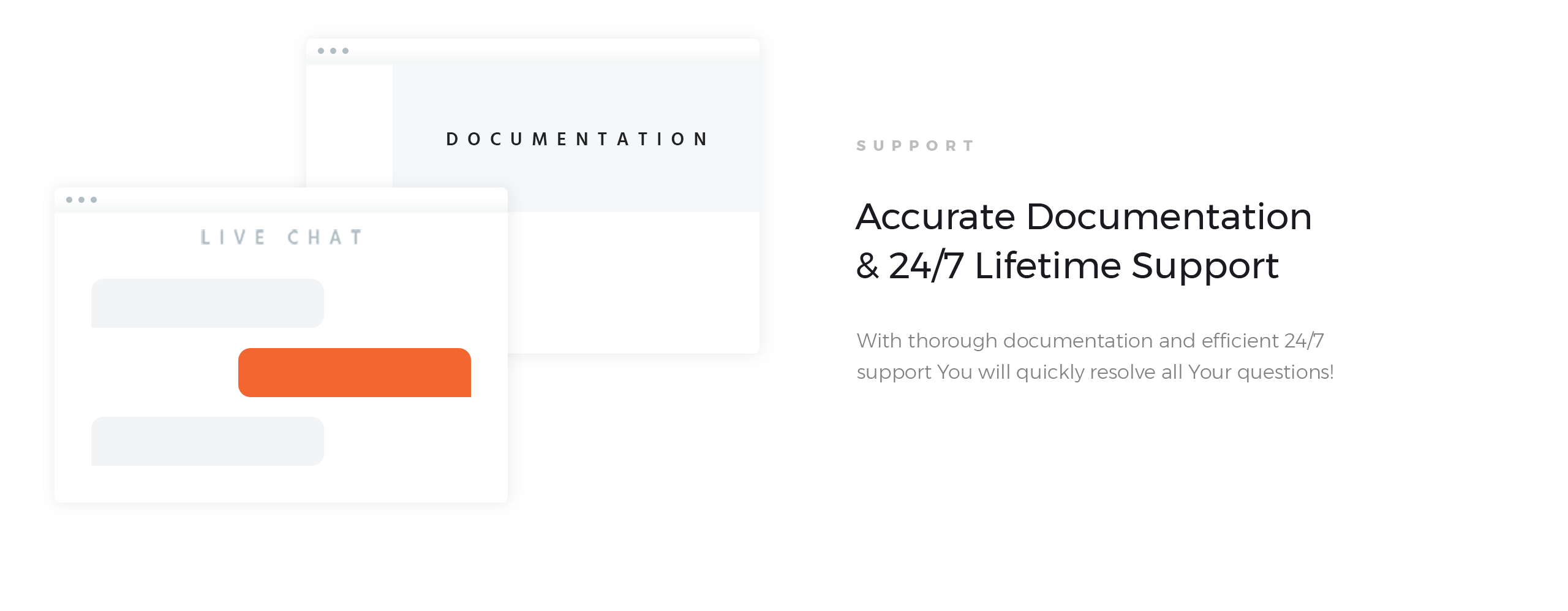 DOCUMENTATION

LIVE CHAT

SUPPORT

Accurate Documentation & 24/7 Lifetime Support

With thorough documentation and efficient 24/7 support You will quickly resolve all Your questions!