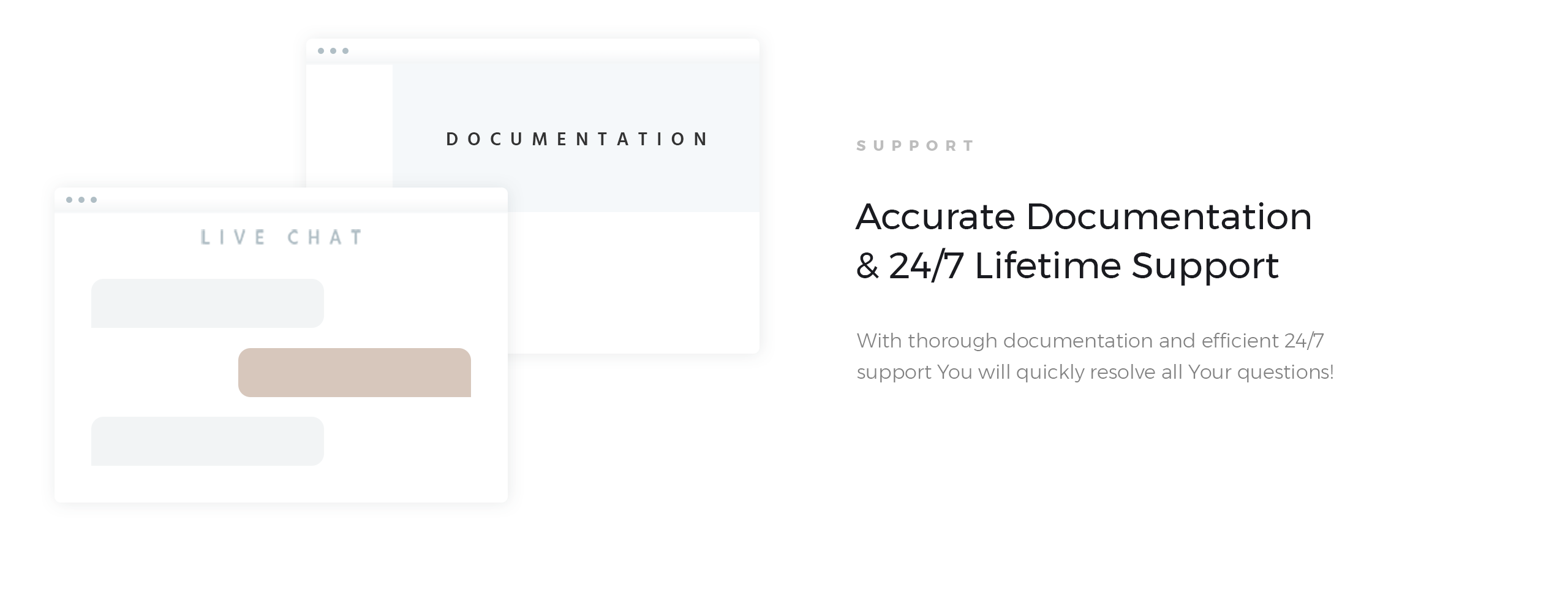 DOCUMENTATION

LIVE CHAT

SUPPORT

Accurate Documentation & 24/7 Lifetime Support

With thorough documentation and efficient 24/7 support You will quickly resolve all Your questions!