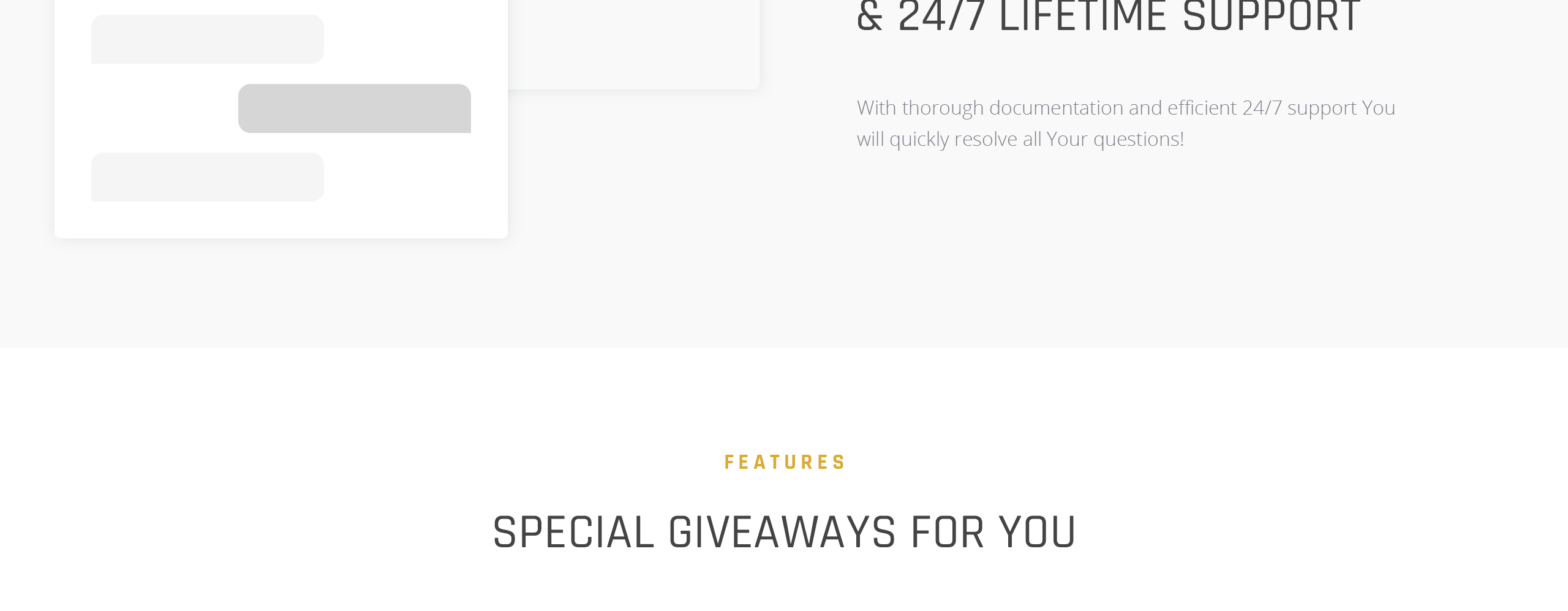 & 24/7 LIFETIME SUPPORT

With thorough documentation and efficient 24/7 support You will quickly resolve all Your questions!

FEATURES

SPECIAL GIVEAWAYS FOR YOU