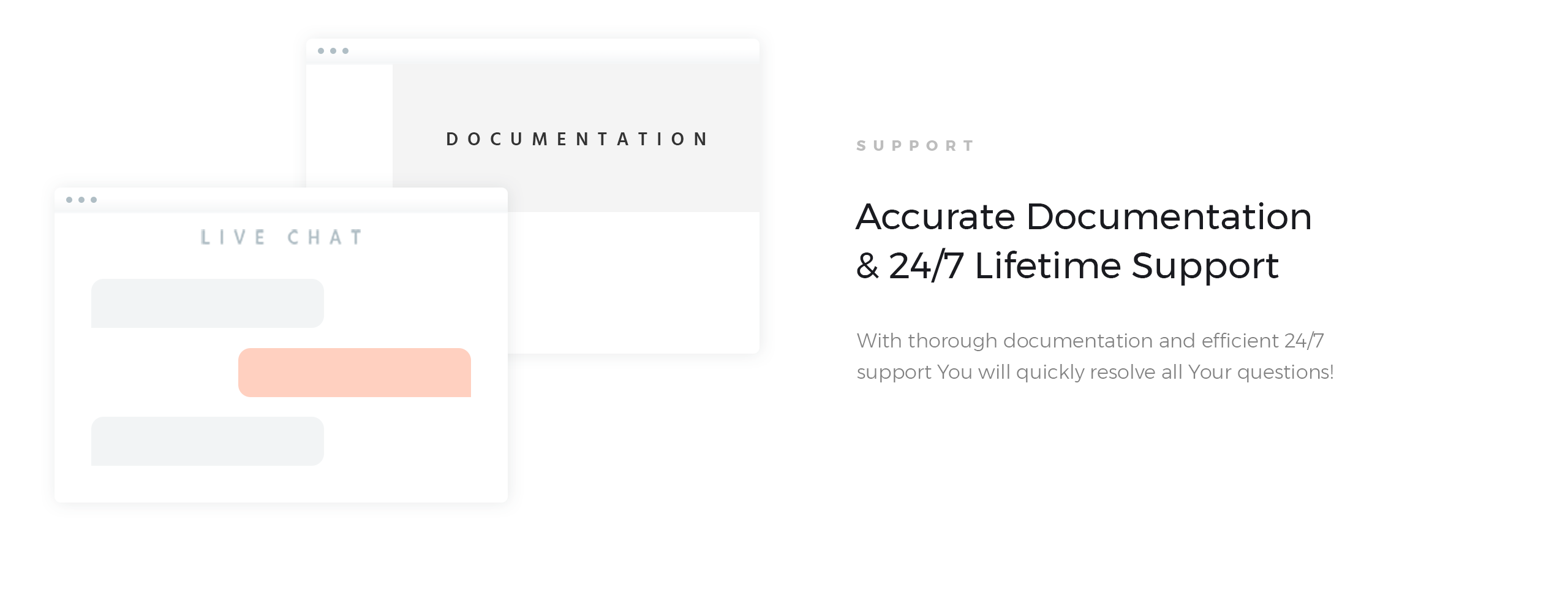 DOCUMENTATION

LIVE CHAT

SUPPORT

Accurate Documentation & 24/7 Lifetime Support

With thorough documentation and efficient 24/7 support You will quickly resolve all Your questions!